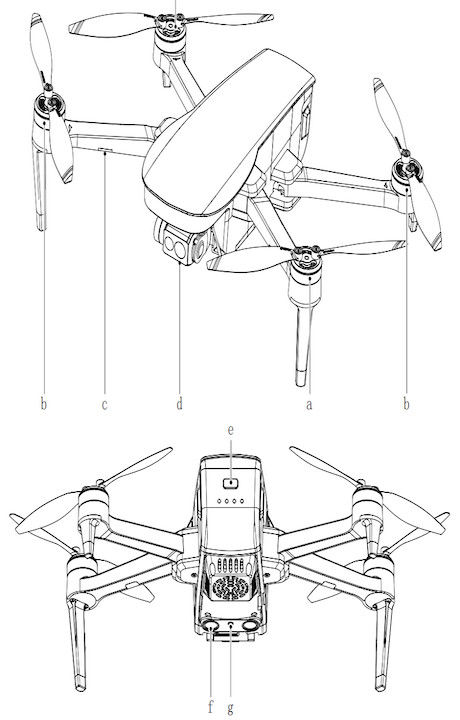 b c d a b

e

f g